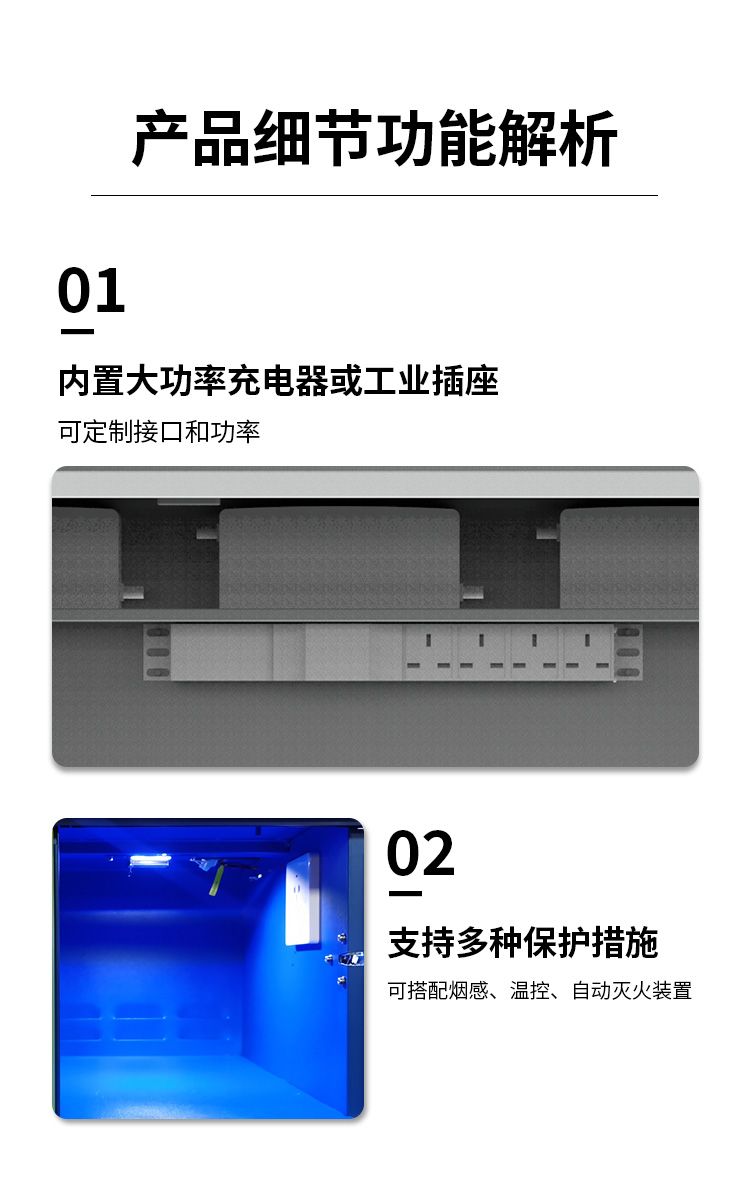 产品细节功能解析

01

内置大功率充电器或工业插座

可定制接口和功率

02

支持多种保护措施

可搭配烟感、温控、自动灭火装置