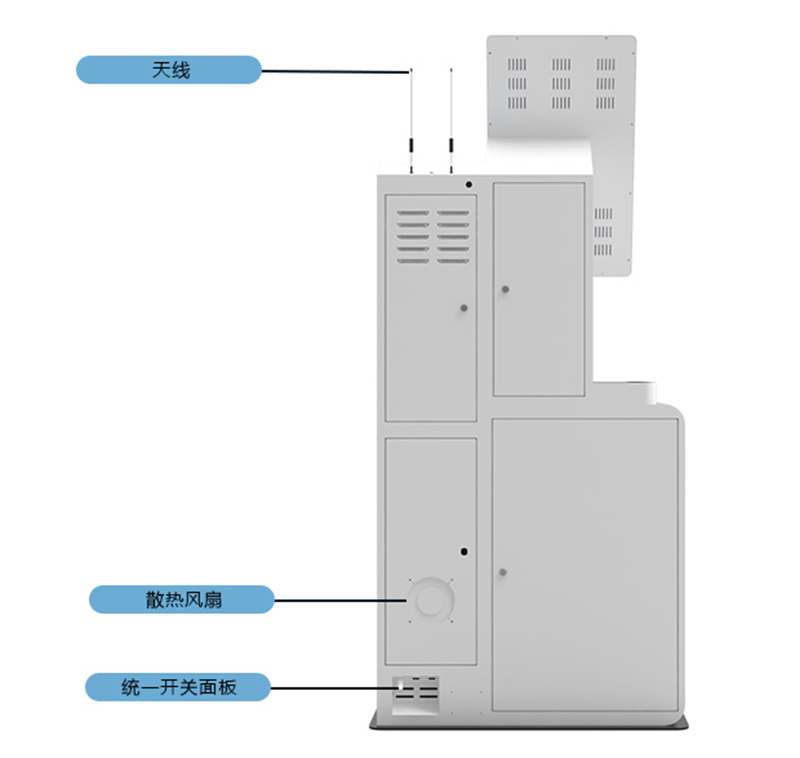 天线

散热风扇

统一开关面板